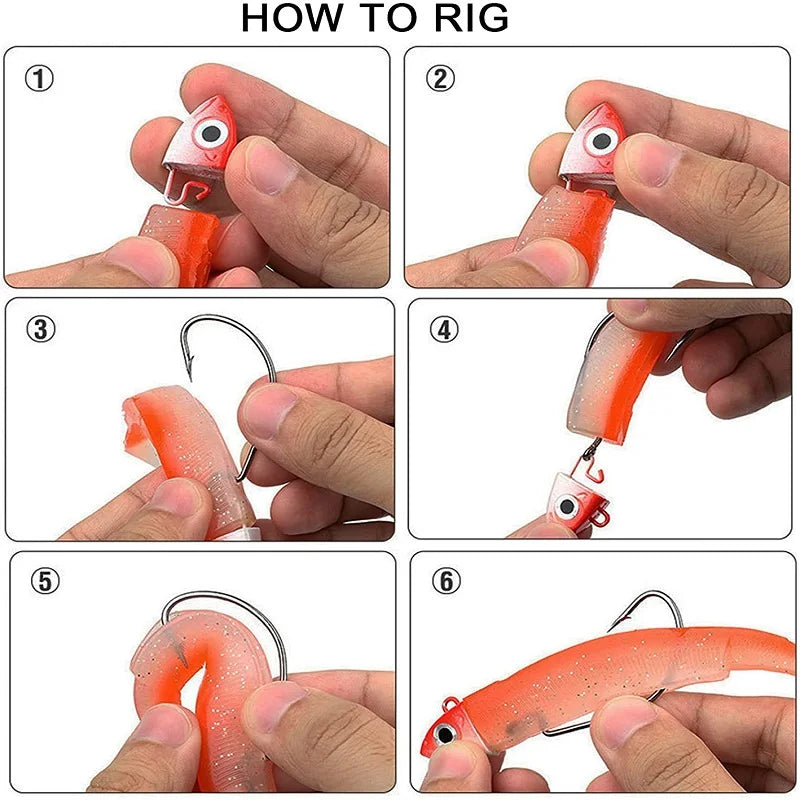 HOW TO RIG

①

②

③

④

⑤

⑥